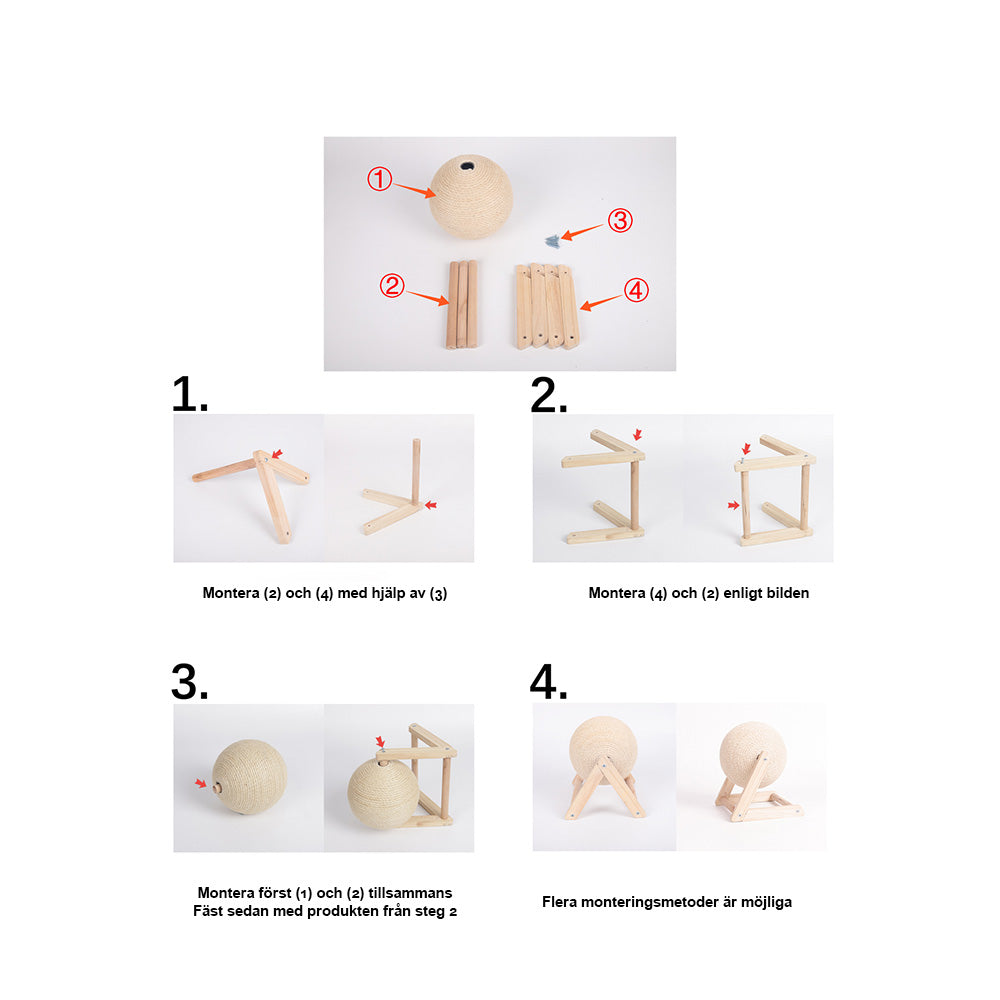 ①
③
②
④

1.

Montera (2) och (4) med hjälp av (3)

2.

Montera (4) och (2) enligt bilden

3.

Montera först (1) och (2) tillsammans
Fäst sedan med produkten från steg 2

4.

Flera monteringsmetoder är möjliga