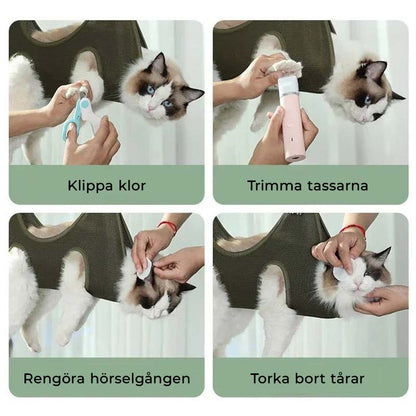 Klippa klor

Trimma tassarna

Rengöra hörselgången

Torka bort tårar